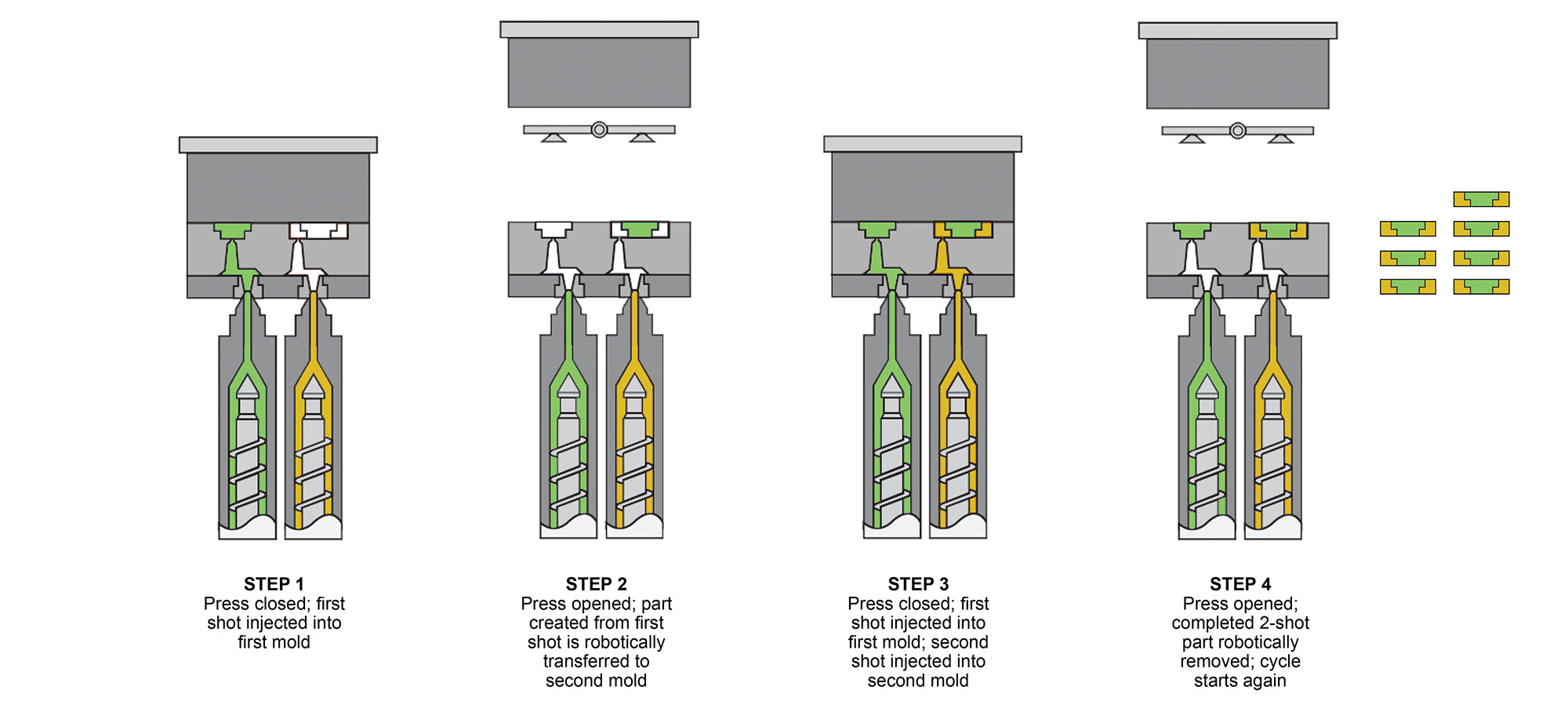 STEP 1
Press closed; first shot injected into first mold

STEP 2
Press opened; part created from first shot is robotically transferred to second mold

STEP 3
Press closed; first shot injected into first mold; second shot injected into second mold

STEP 4
Press opened; completed 2-shot part robotically removed; cycle starts again