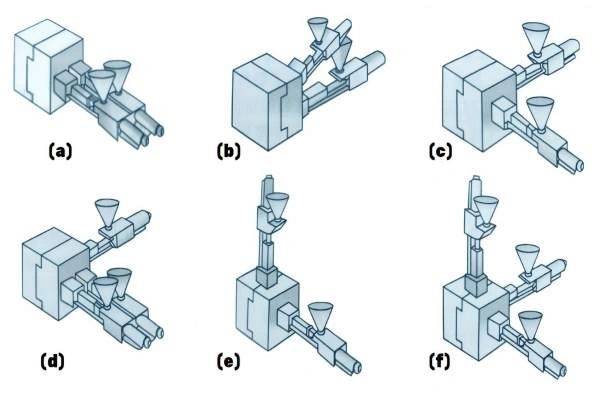 (a)

(b)

(c)

(d)

(e)

(f)