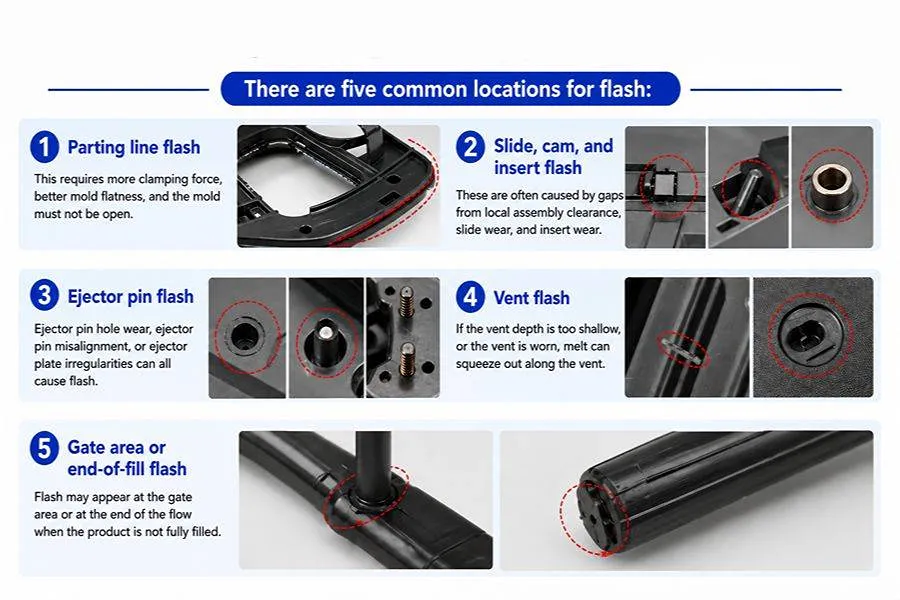 There are five common locations for flash:

1 Parting line flash

This requires more clamping force, better mold flatness, and the mold must not be open.

2 Slide, cam, and insert flash

These are often caused by gaps from local assembly clearance, slide wear, and insert wear.

3 Ejector pin flash

Ejector pin hole wear, ejector pin misalignment, or ejector plate irregularities can all cause flash.

4 Vent flash

If the vent depth is too shallow, or the vent is worn, melt can squeeze out along the vent.

5 Gate area or end-of-fill flash

Flash may appear at the gate area or at the end of the flow when the product is not fully filled.